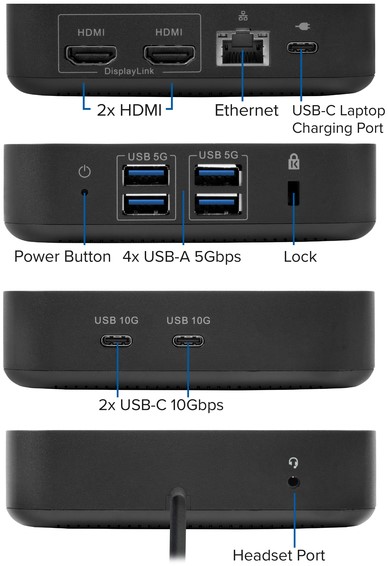 HDMI HDMI
DisplayLink

2x HDMI

Ethernet

USB-C Laptop Charging Port

USB 5G USB 5G

Power Button

4x USB-A 5Gbps

Lock

USB 10G USB 10G

2x USB-C 10Gbps

Headset Port