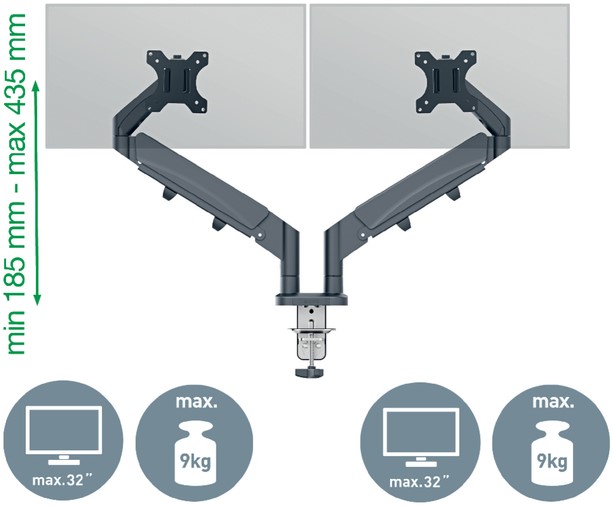 min 185 mm - max 435 mm

max.32"

max.

9kg

max.32"

max.

9kg