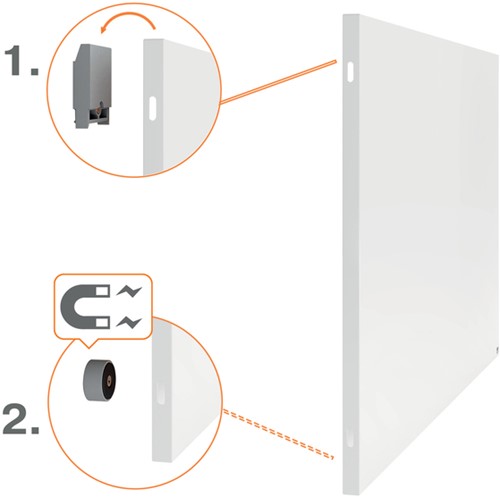 1.

2.