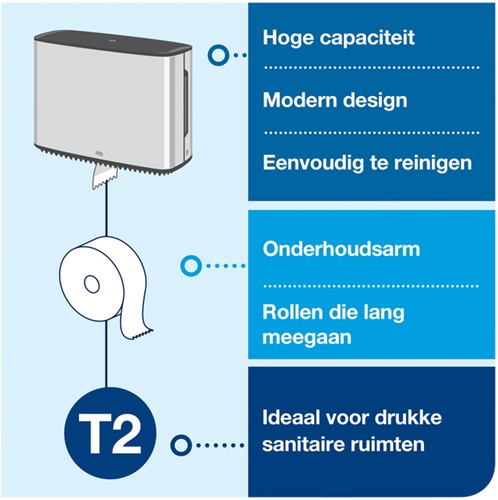 Hoge capaciteit

Modern design

Eenvoudig te reinigen

Onderhoudsarm

Rollen die lang meegaan

T2

Ideaal voor drukke sanitaire ruimten